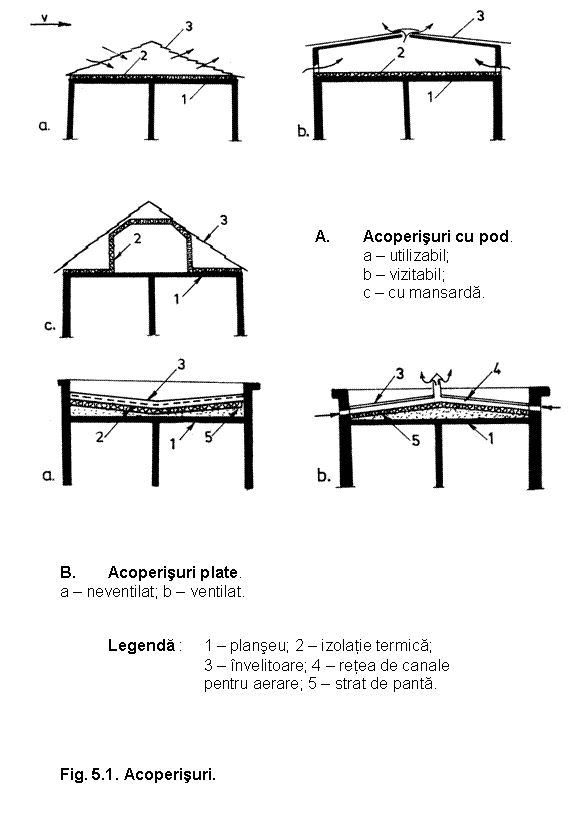 v

3

2

1

a.

3

2

1

b.

3

2

1

c.

A. Acoperişuri cu pod.
a – utilizabil;
b – vizitabil;
c – cu mansardă.

3

2

1

5

a.

3

4

5

1

b.

B. Acoperişuri plate.
a – neventilat; b – ventilat.

Legendă : 1 – planşeu; 2 – izolaţie termică; 3 – învelitoare; 4 – reţea de canale pentru aerare; 5 – strat de pantă.

Fig. 5.1. Acoperişuri.